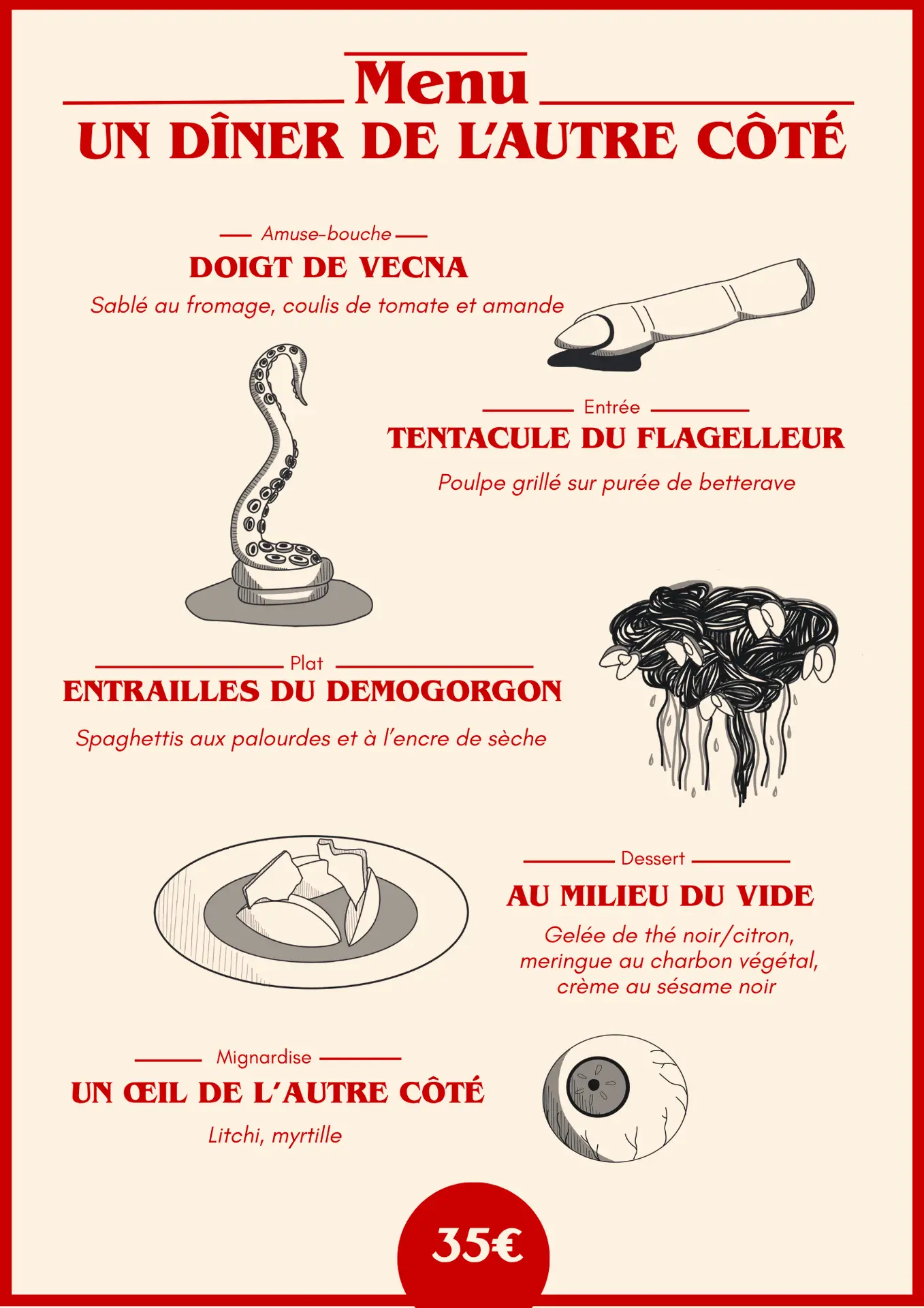 Menu
UN DÎNER DE L'AUTRE CÔTÉ

Amuse-bouche
DOIGT DE VECNA
Sablé au fromage, coulis de tomate et amande

Entrée
TENTACULE DU FLAGELLEUR
Poulpe grillé sur purée de betterave

Plat
ENTRAILLES DU DEMOGORGON
Spaghettis aux palourdes et à l'encre de sèche

Dessert
AU MILIEU DU VIDE
Gelée de thé noir/citron, meringue au charbon végétal, crème au sésame noir

Mignardise
UN ŒIL DE L'AUTRE CÔTÉ
Litchi, myrtille

35€